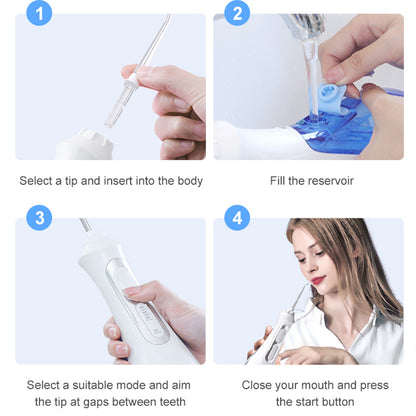 1

Select a tip and insert into the body

2

Fill the reservoir

3

Select a suitable mode and aim the tip at gaps between teeth

4

Close your mouth and press the start button